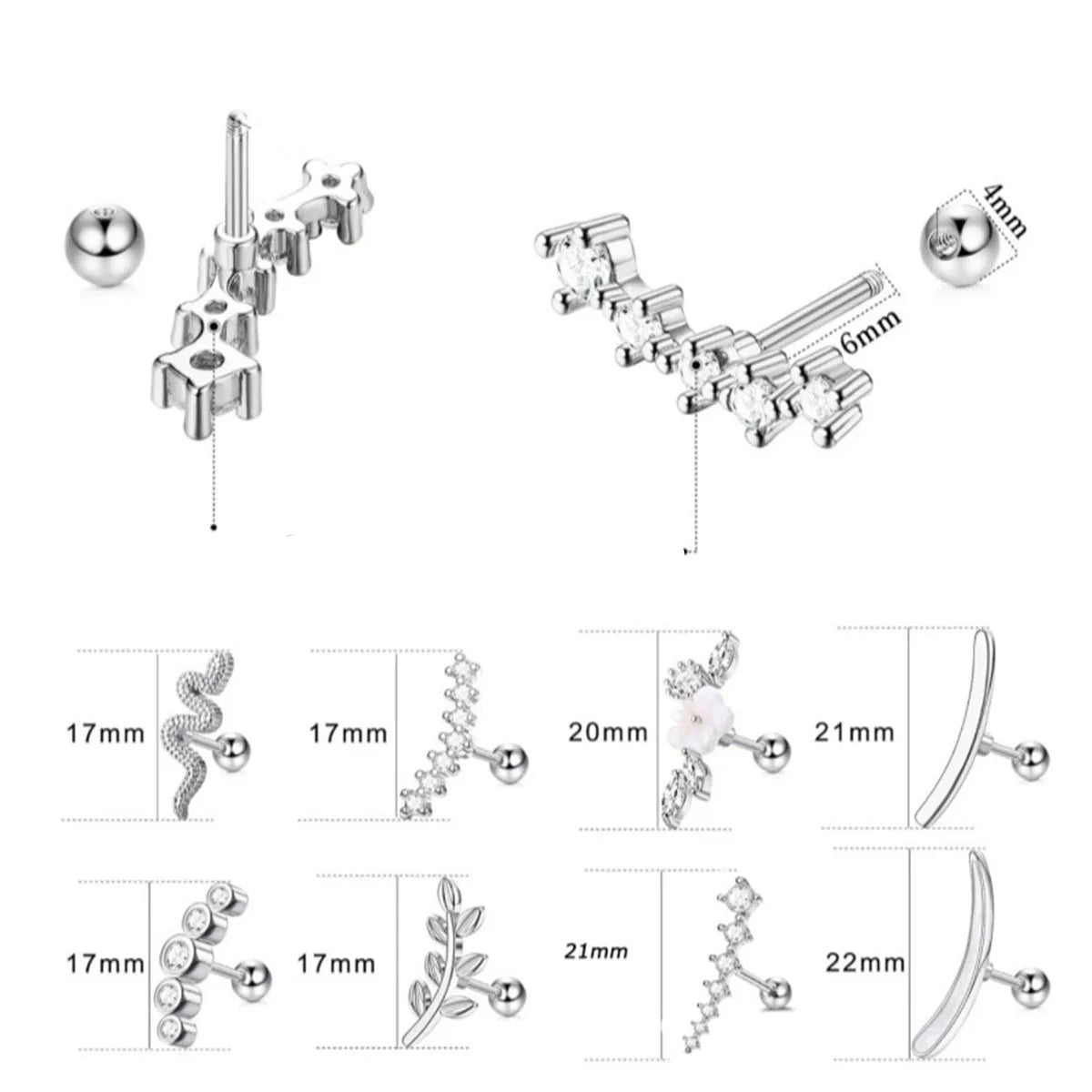 4mm

6mm

17mm

17mm

20mm

21mm

17mm

17mm

21mm

22mm