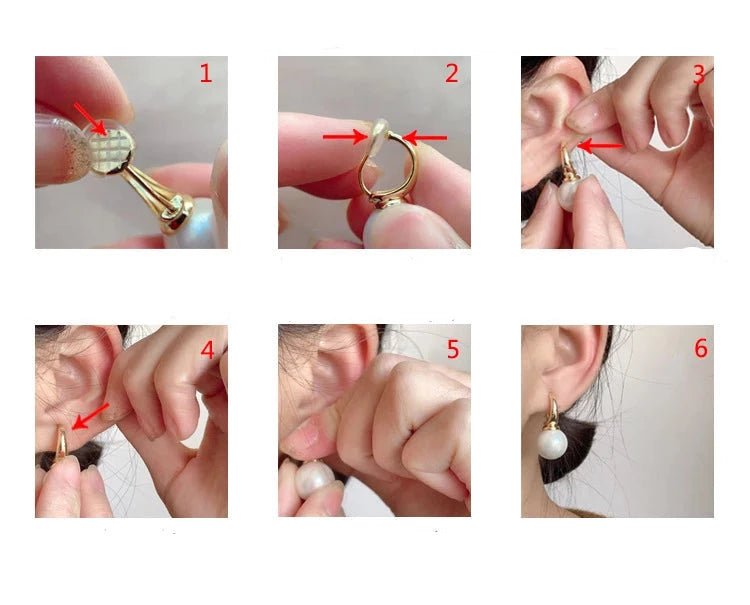 1

2

3

4

5

6